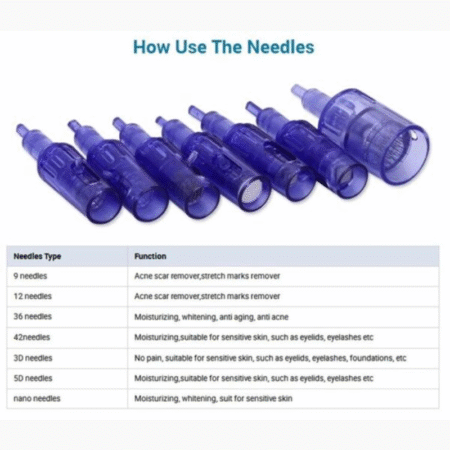 How Use The Needles

| Needles Type | Function |
|---|---|
| 9 needles | Acne scar remover,stretch marks remover |
| 12 needles | Acne scar remover,stretch marks remover |
| 36 needles | Moisturizing, whitening, anti aging, anti acne |
| 42needles | Moisturizing,suitable for sensitive skin, such as eyelids, eyelashes etc |
| 3D needles | No pain, suitable for sensitive skin, such as eyelids, eyelashes, foundations, etc |
| 5D needles | Moisturizing,suitable for sensitive skin, such as eyelids, eyelashes etc |
| nano needles | Moisturizing, whitening, suit for sensitive skin |